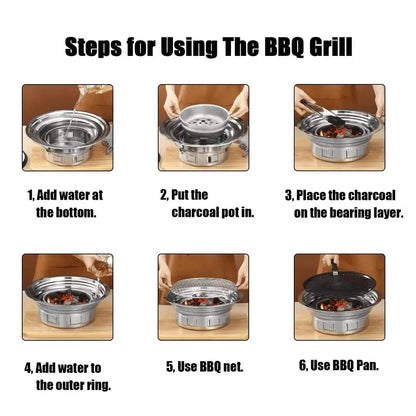 Steps for Using The BBQ Grill

1, Add water at the bottom.

2, Put the charcoal pot in.

3, Place the charcoal on the bearing layer.

4, Add water to the outer ring.

5, Use BBQ net.

6, Use BBQ Pan.