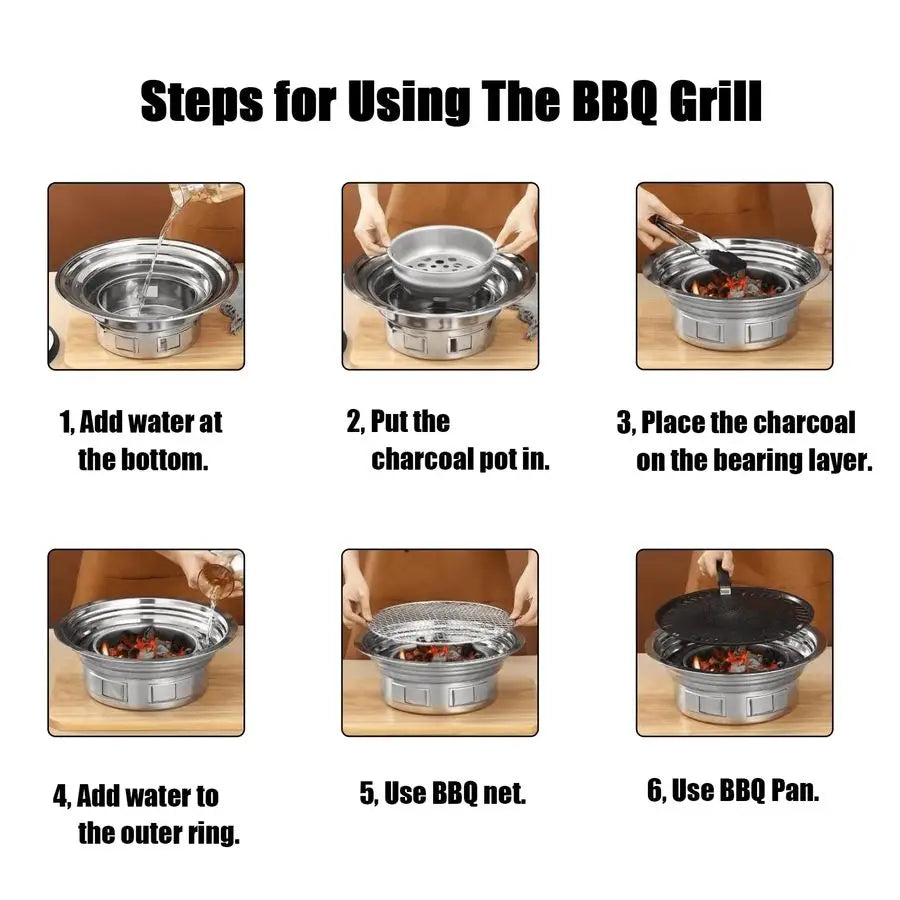 Steps for Using The BBQ Grill

1, Add water at the bottom.

2, Put the charcoal pot in.

3, Place the charcoal on the bearing layer.

4, Add water to the outer ring.

5, Use BBQ net.

6, Use BBQ Pan.