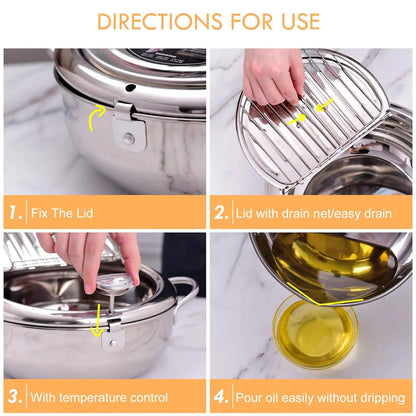 DIRECTIONS FOR USE

1. Fix The Lid

2. Lid with drain net/easy drain

3. With temperature control

4. Pour oil easily without dripping