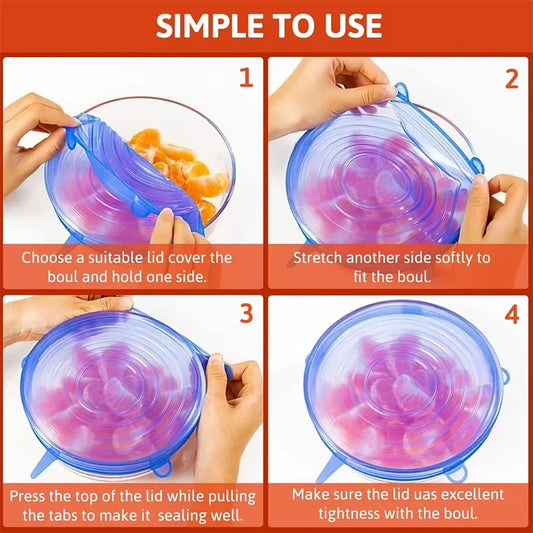 SIMPLE TO USE

1

Choose a suitable lid cover the boul and hold one side.

2

Stretch another side softly to fit the boul.

3

Press the top of the lid while pulling the tabs to make it sealing well.

4

Make sure the lid uas excellent tightness with the boul.